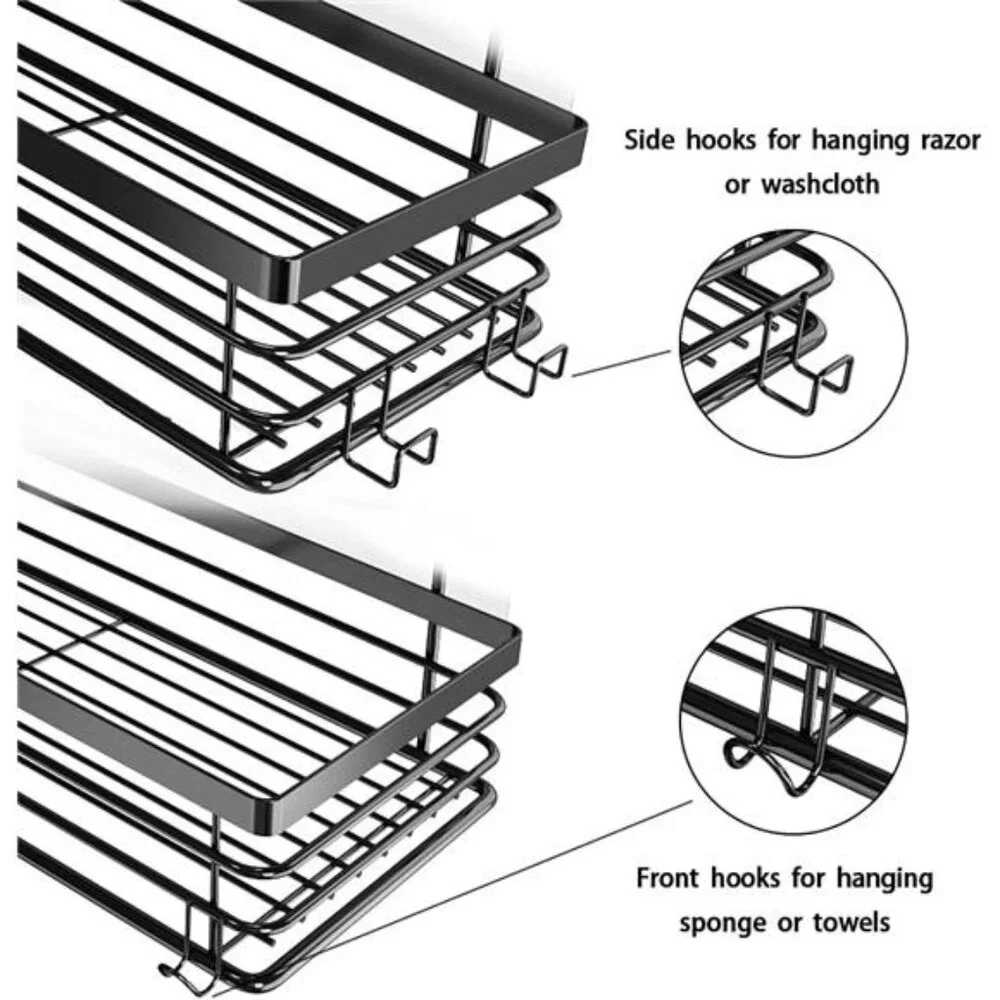 Side hooks for hanging razor
or washcloth

Front hooks for hanging
sponge or towels